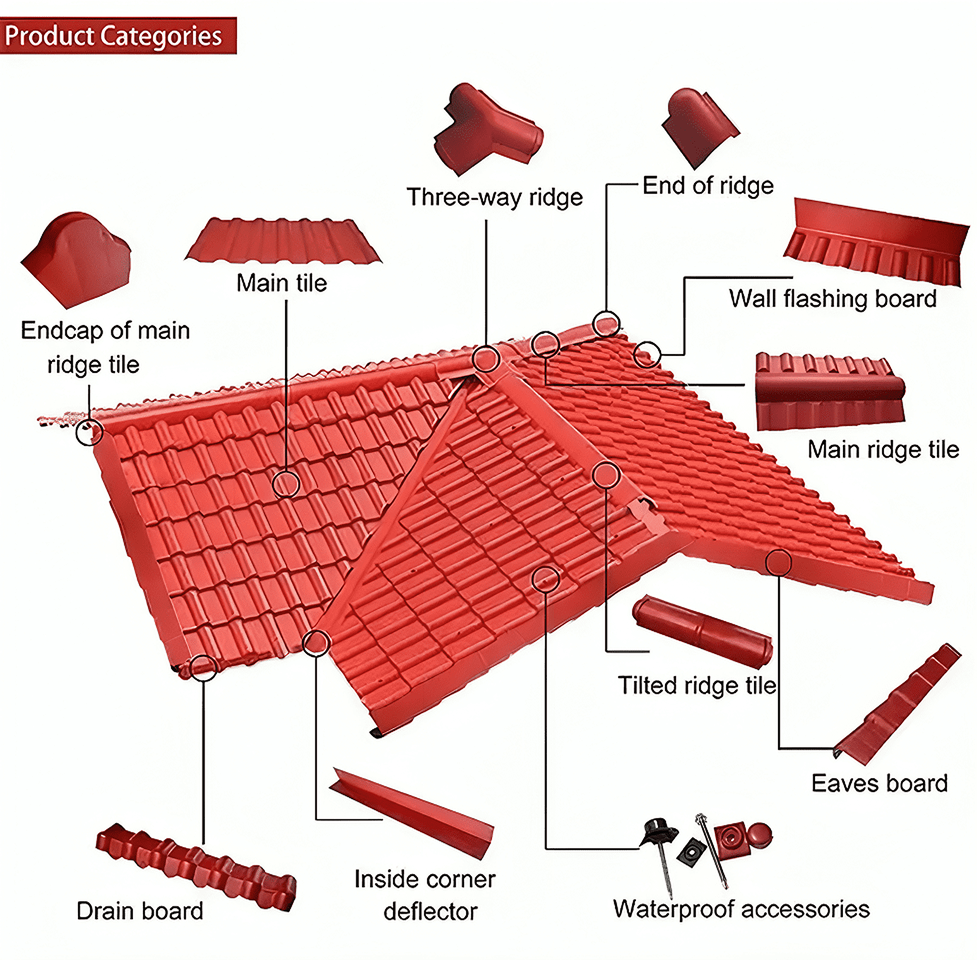 Product Categories

Three-way ridge

End of ridge

Main tile

Wall flashing board

Endcap of main ridge tile

Main ridge tile

Tilted ridge tile

Eaves board

Drain board

Inside corner deflector

Waterproof accessories